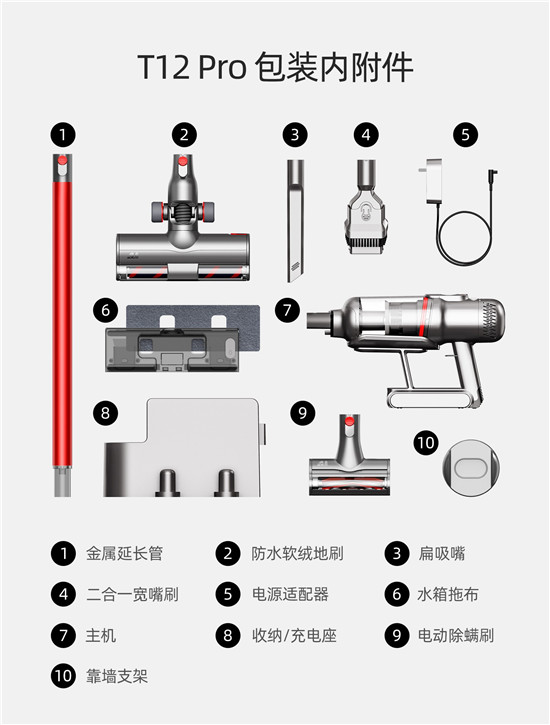 T12 Pro 包装内附件

1 2 3 4 5

6 7

8 9 10

1 金属延长管
2 防水软绒地刷
3 扁吸嘴
4 二合一宽嘴刷
5 电源适配器
6 水箱拖布
7 主机
8 收纳/充电座
9 电动除螨刷
10 靠墙支架